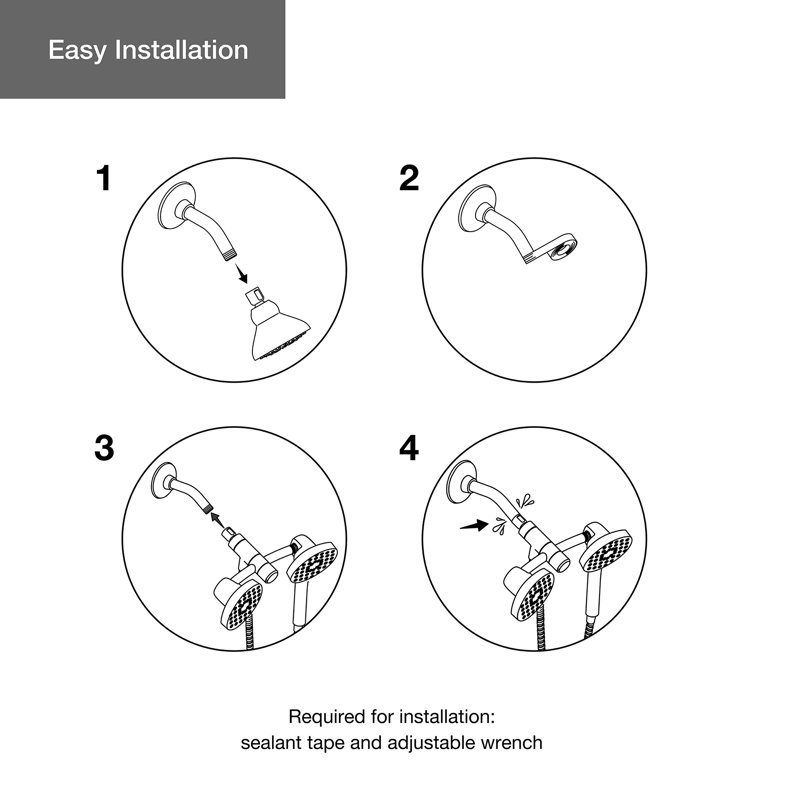 Easy Installation

1

2

3

4

Required for installation:
sealant tape and adjustable wrench